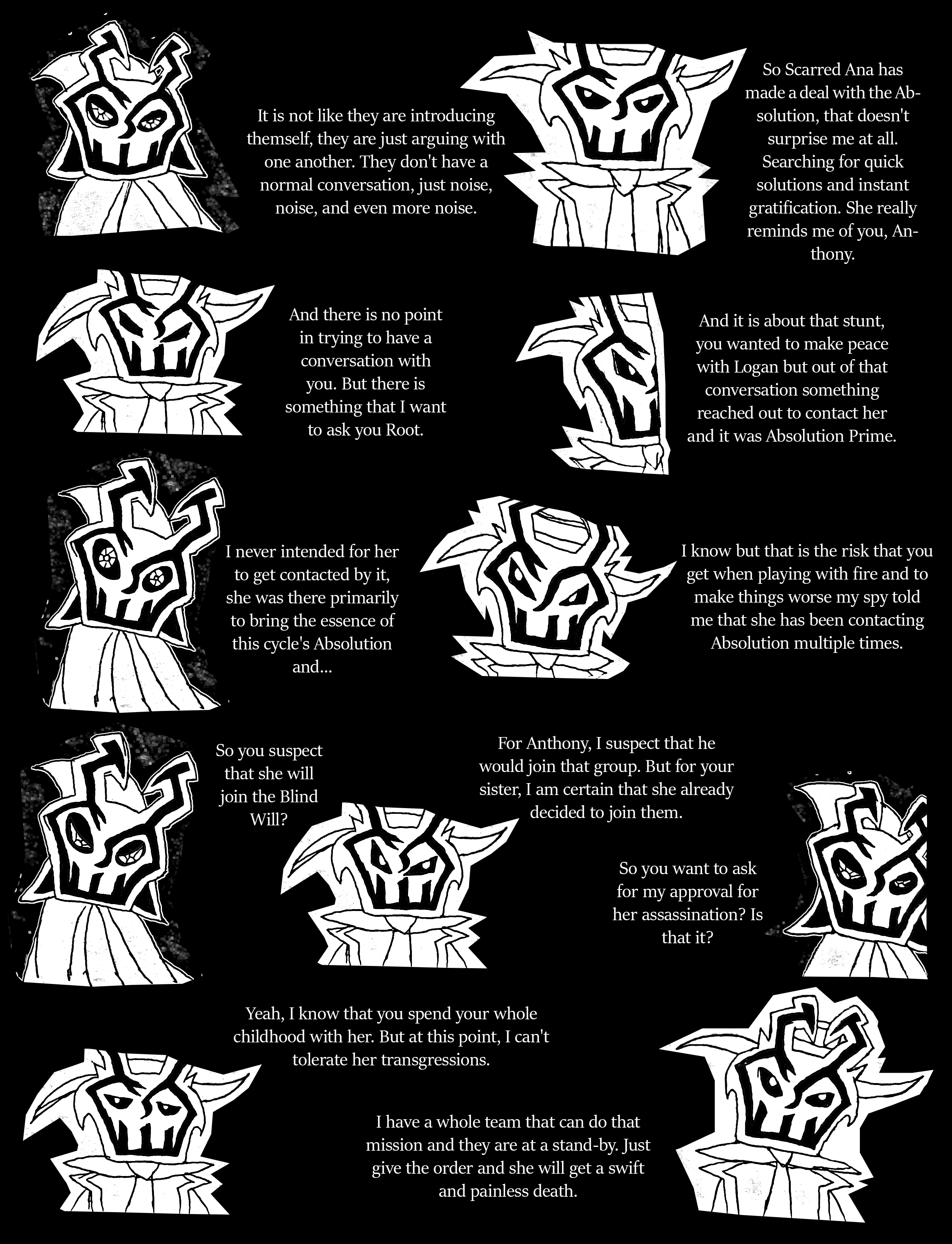 It is not like they are introducing themself, they are just arguing with one another. They don't have a normal conversation, just noise, noise, and even more noise.

So Scarred Ana has made a deal with the Absolution, that doesn't surprise me at all. Searching for quick solutions and instant gratification. She really reminds me of you, Anthony.

And there is no point in trying to have a conversation with you. But there is something that I want to ask you Root.

And it is about that stunt, you wanted to make peace with Logan but out of that conversation something reached out to contact her and it was Absolution Prime.

I never intended for her to get contacted by it, she was there primarily to bring the essence of this cycle's Absolution and...

I know but that is the risk that you get when playing with fire and to make things worse my spy told me that she has been contacting Absolution multiple times.

So you suspect that she will join the Blind Will?

For Anthony, I suspect that he would join that group. But for your sister, I am certain that she already decided to join them.

So you want to ask for my approval for her assassination? Is that it?

Yeah, I know that you spend your whole childhood with her. But at this point, I can't tolerate her transgressions.

I have a whole team that can do that mission and they are at a stand-by. Just give the order and she will get a swift and painless death.