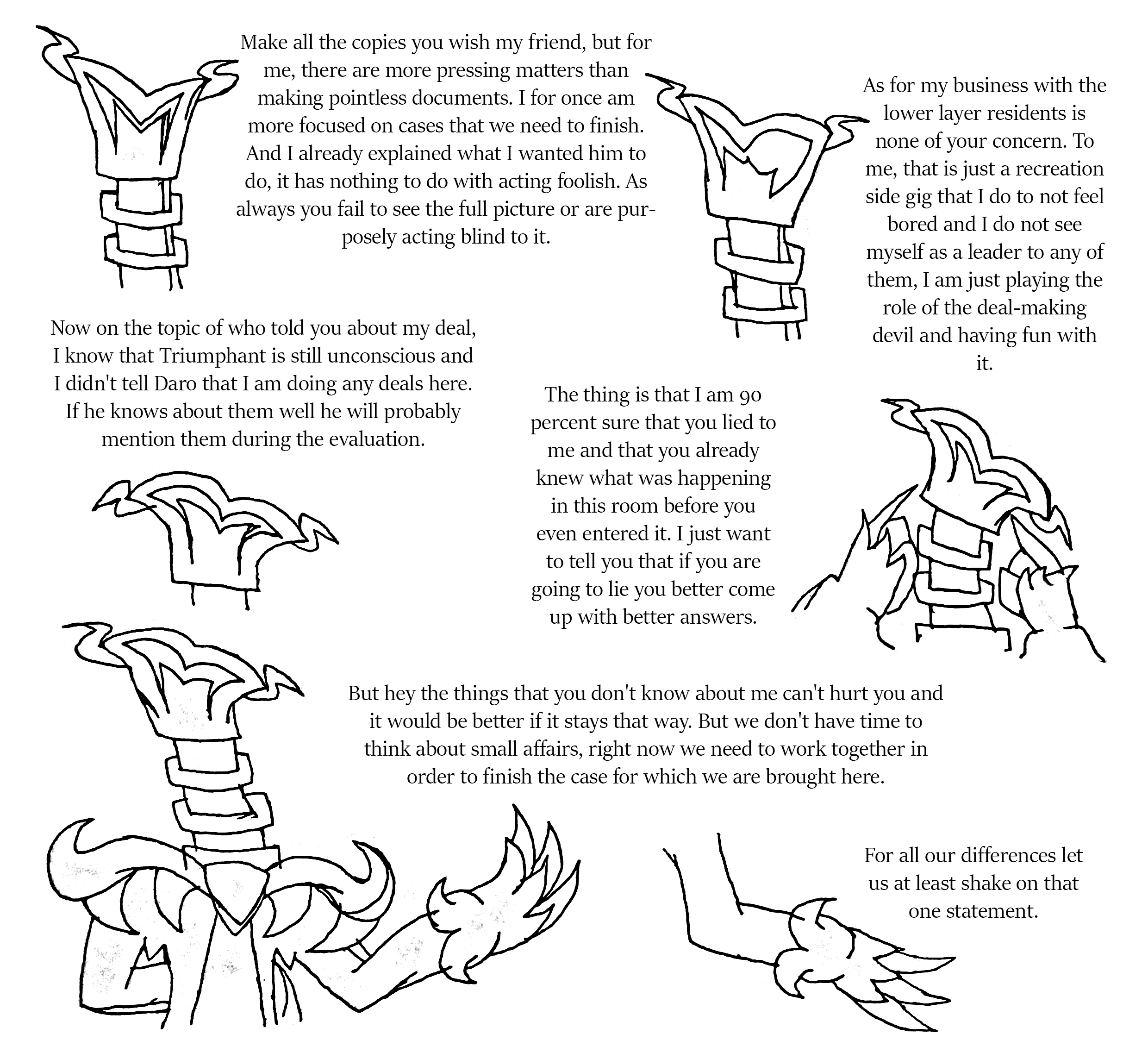 Make all the copies you wish my friend, but for me, there are more pressing matters than making pointless documents. I for once am more focused on cases that we need to finish. And I already explained what I wanted him to do, it has nothing to do with acting foolish. As always you fail to see the full picture or are purposely acting blind to it.

As for my business with the lower layer residents is none of your concern. To me, that is just a recreation side gig that I do to not feel bored and I do not see myself as a leader to any of them, I am just playing the role of the deal-making devil and having fun with it.

Now on the topic of who told you about my deal, I know that Triumphant is still unconscious and I didn't tell Daro that I am doing any deals here. If he knows about them well he will probably mention them during the evaluation.

The thing is that I am 90 percent sure that you lied to me and that you already knew what was happening in this room before you even entered it. I just want to tell you that if you are going to lie you better come up with better answers.

But hey the things that you don't know about me can't hurt you and it would be better if it stays that way. But we don't have time to think about small affairs, right now we need to work together in order to finish the case for which we are brought here.

For all our differences let us at least shake on that one statement.