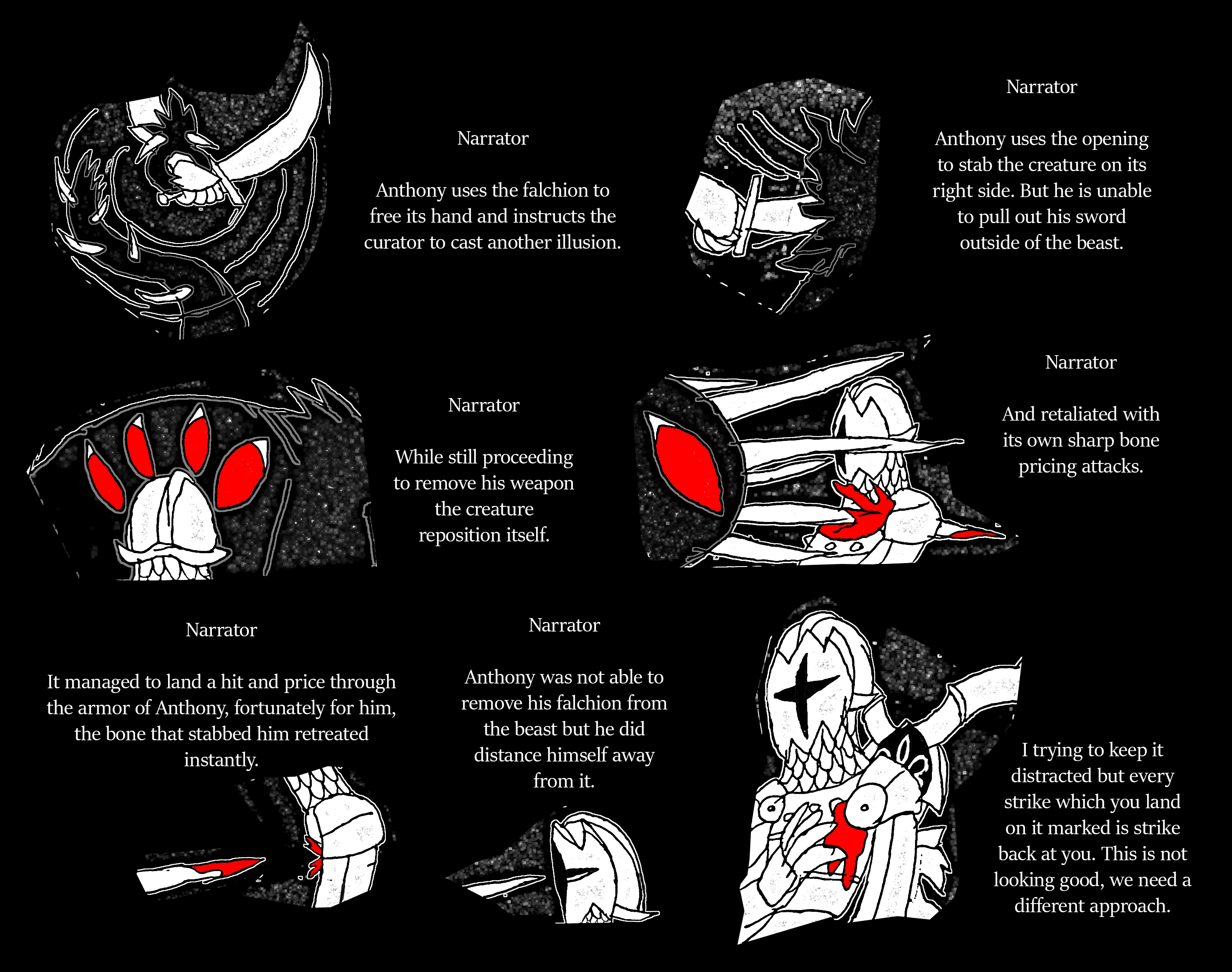 Narrator

Anthony uses the falchion to free its hand and instructs the curator to cast another illusion.

Narrator

Anthony uses the opening to stab the creature on its right side. But he is unable to pull out his sword outside of the beast.

Narrator

While still proceeding to remove his weapon the creature reposition itself.

Narrator

And retaliated with its own sharp bone pricing attacks.

Narrator

It managed to land a hit and price through the armor of Anthony, fortunately for him, the bone that stabbed him retreated instantly.

Narrator

Anthony was not able to remove his falchion from the beast but he did distance himself away from it.

I trying to keep it distracted but every strike which you land on it marked is strike back at you. This is not looking good, we need a different approach.