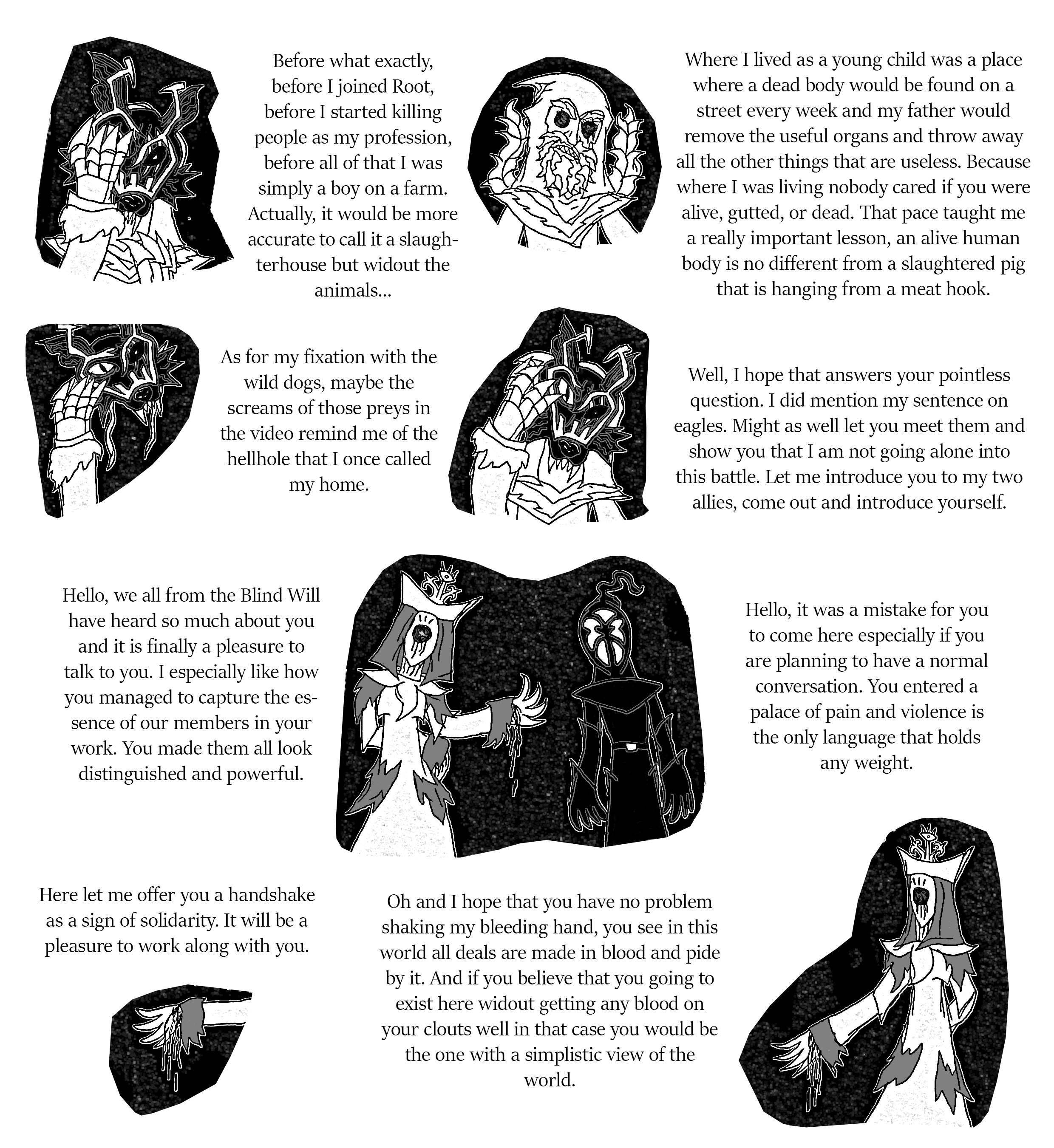 Before what exactly, before I joined Root, before I started killing people as my profession, before all of that I was simply a boy on a farm. Actually, it would be more accurate to call it a slaughterhouse but widout the animals...

Where I lived as a young child was a place where a dead body would be found on a street every week and my father would remove the useful organs and throw away all the other things that are useless. Because where I was living nobody cared if you were alive, gutted, or dead. That pace taught me a really important lesson, an alive human body is no different from a slaughtered pig that is hanging from a meat hook.

As for my fixation with the wild dogs, maybe the screams of those preys in the video remind me of the hellhole that I once called my home.

Well, I hope that answers your pointless question. I did mention my sentence on eagles. Might as well let you meet them and show you that I am not going alone into this battle. Let me introduce you to my two allies, come out and introduce yourself.

Hello, we all from the Blind Will have heard so much about you and it is finally a pleasure to talk to you. I especially like how you managed to capture the essence of our members in your work. You made them all look distinguished and powerful.

Hello, it was a mistake for you to come here especially if you are planning to have a normal conversation. You entered a palace of pain and violence is the only language that holds any weight.

Here let me offer you a handshake as a sign of solidarity. It will be a pleasure to work along with you.

Oh and I hope that you have no problem shaking my bleeding hand, you see in this world all deals are made in blood and pide by it. And if you believe that you going to exist here widout getting any blood on your clouts well in that case you would be the one with a simplistic view of the world.