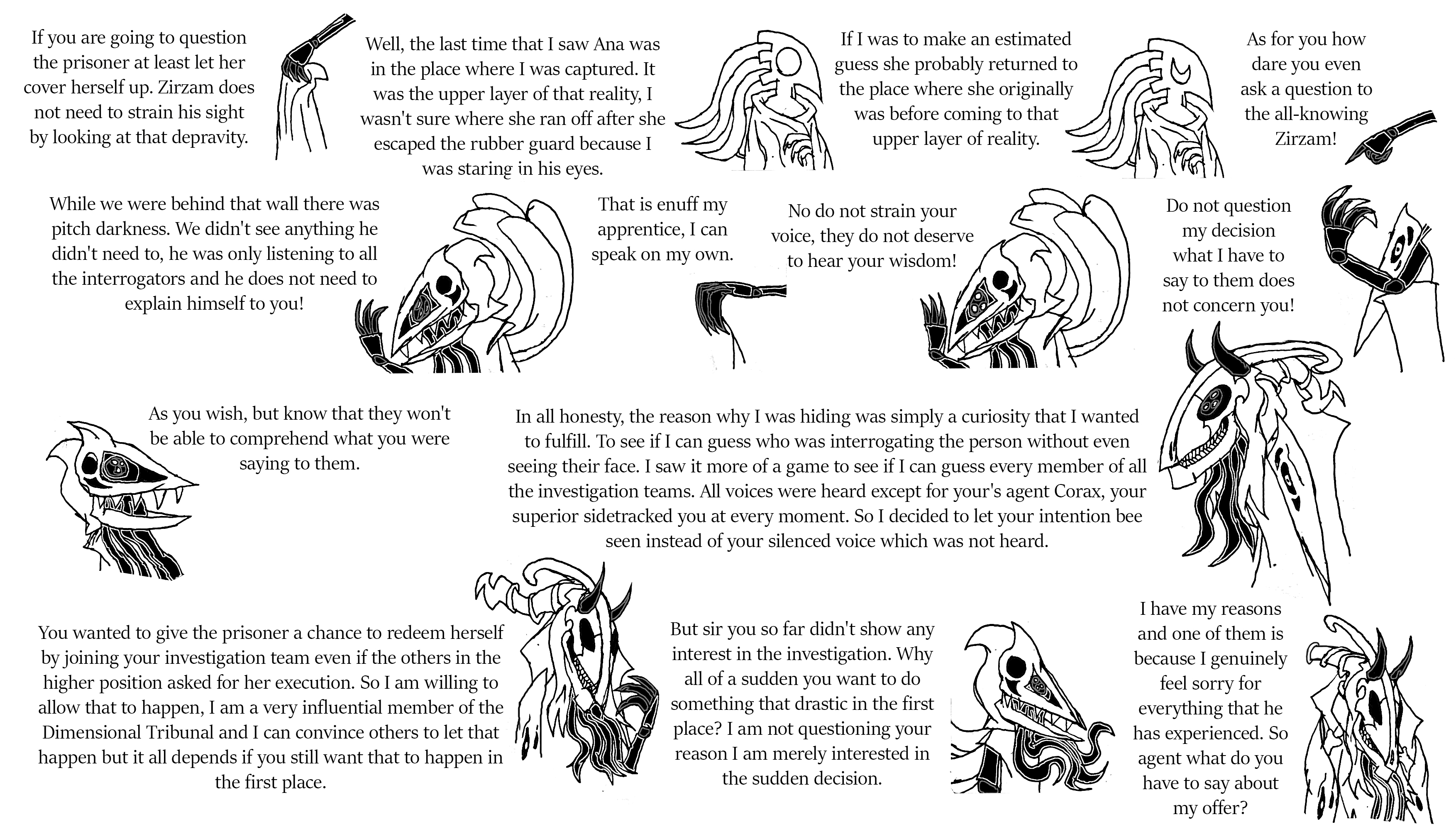 If you are going to question the prisoner at least let her cover herself up. Zirzam does not need to strain his sight by looking at that depravity.

Well, the last time that I saw Ana was in the place where I was captured. It was the upper layer of that reality, I wasn't sure where she ran off after she escaped the rubber guard because I was staring in his eyes.

If I was to make an estimated guess she probably returned to the place where she originally was before coming to that upper layer of reality.

As for you how dare you even ask a question to the all-knowing Zirzam!

While we were behind that wall there was pitch darkness. We didn't see anything he didn't need to, he was only listening to all the interrogators and he does not need to explain himself to you!

That is enuff my apprentice, I can speak on my own.

No do not strain your voice, they do not deserve to hear your wisdom!

Do not question my decision what I have to say to them does not concern you!

As you wish, but know that they won't be able to comprehend what you were saying to them.

In all honesty, the reason why I was hiding was simply a curiosity that I wanted to fulfill. To see if I can guess who was interrogating the person without even seeing their face. I saw it more of a game to see if I can guess every member of all the investigation teams. All voices were heard except for your's agent Corax, your superior sidetracked you at every moment. So I decided to let your intention bee seen instead of your silenced voice which was not heard.

You wanted to give the prisoner a chance to redeem herself by joining your investigation team even if the others in the higher position asked for her execution. So I am willing to allow that to happen, I am a very influential member of the Dimensional Tribunal and I can convince others to let that happen but it all depends if you still want that to happen in the first place.

But sir you so far didn't show any interest in the investigation. Why all of a sudden you want to do something that drastic in the first place? I am not questioning your reason I am merely interested in the sudden decision.

I have my reasons and one of them is because I genuinely feel sorry for everything that he has experienced. So agent what do you have to say about my offer?