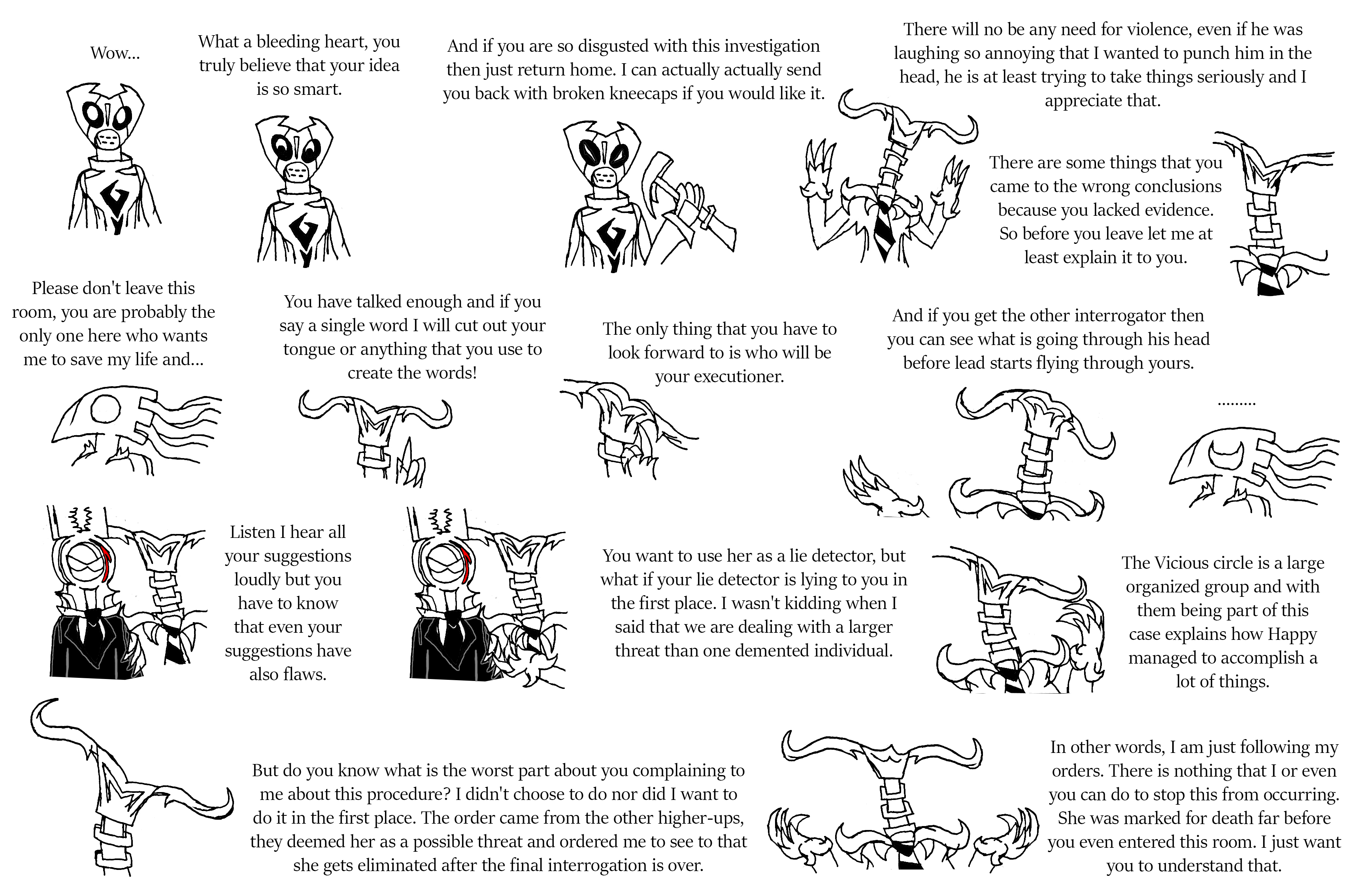 Wow...

What a bleeding heart, you truly believe that your idea is so smart.

And if you are so disgusted with this investigation then just return home. I can actually actually send you back with broken kneecaps if you would like it.

There will no be any need for violence, even if he was laughing so annoying that I wanted to punch him in the head, he is at least trying to take things seriously and I appreciate that.

There are some things that you came to the wrong conclusions because you lacked evidence. So before you leave let me at least explain it to you.

Please don't leave this room, you are probably the only one here who wants me to save my life and...

You have talked enough and if you say a single word I will cut out your tongue or anything that you use to create the words!

The only thing that you have to look forward to is who will be your executioner.

And if you get the other interrogator then you can see what is going through his head before lead starts flying through yours.

.........

Listen I hear all your suggestions loudly but you have to know that even your suggestions have also flaws.

You want to use her as a lie detector, but what if your lie detector is lying to you in the first place. I wasn't kidding when I said that we are dealing with a larger threat than one demented individual.

The Vicious circle is a large organized group and with them being part of this case explains how Happy managed to accomplish a lot of things.

But do you know what is the worst part about you complaining to me about this procedure? I didn't choose to do nor did I want to do it in the first place. The order came from the other higher-ups, they deemed her as a possible threat and ordered me to see to that she gets eliminated after the final interrogation is over.

In other words, I am just following my orders. There is nothing that I or even you can do to stop this from occurring. She was marked for death far before you even entered this room. I just want you to understand that.