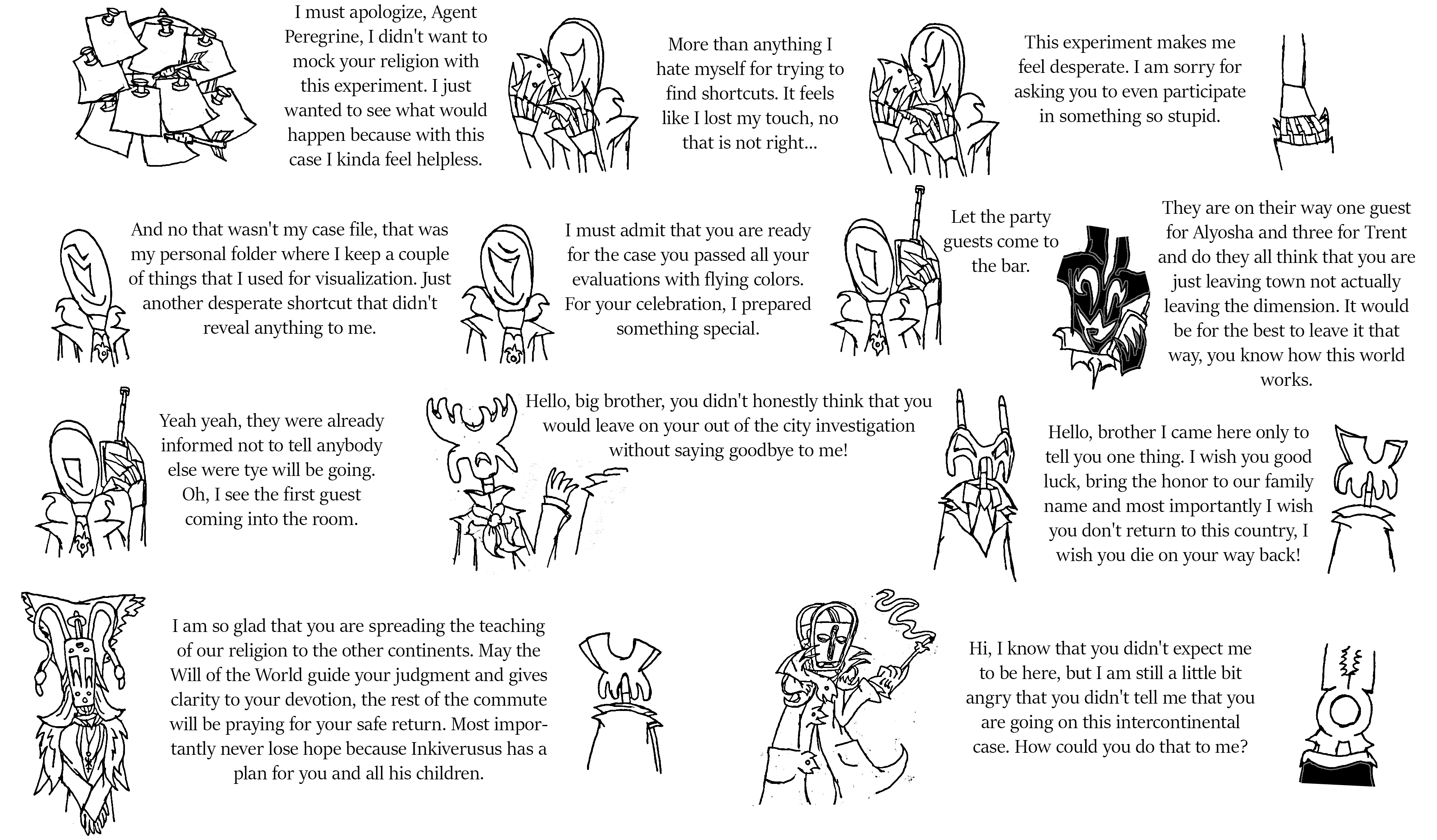 I must apologize, Agent Peregrine, I didn't want to mock your religion with this experiment. I just wanted to see what would happen because with this case I kinda feel helpless.

More than anything I hate myself for trying to find shortcuts. It feels like I lost my touch, no that is not right...

This experiment makes me feel desperate. I am sorry for asking you to even participate in something so stupid.

And no that wasn't my case file, that was my personal folder where I keep a couple of things that I used for visualization. Just another desperate shortcut that didn't reveal anything to me.

I must admit that you are ready for the case you passed all your evaluations with flying colors. For your celebration, I prepared something special.

Let the party guests come to the bar.

They are on their way one guest for Alyosha and three for Trent and do they all think that you are just leaving town not actually leaving the dimension. It would be for the best to leave it that way, you know how this world works.

Yeah yeah, they were already informed not to tell anybody else were tye will be going. Oh, I see the first guest coming into the room.

Hello, big brother, you didn't honestly think that you would leave on your out of the city investigation without saying goodbye to me!

Hello, brother I came here only to tell you one thing. I wish you good luck, bring the honor to our family name and most importantly I wish you don't return to this country, I wish you die on your way back!

I am so glad that you are spreading the teaching of our religion to the other continents. May the Will of the World guide your judgment and gives clarity to your devotion, the rest of the commute will be praying for your safe return. Most importantly never lose hope because Inkiverusus has a plan for you and all his children.

Hi, I know that you didn't expect me to be here, but I am still a little bit angry that you didn't tell me that you are going on this intercontinental case. How could you do that to me?