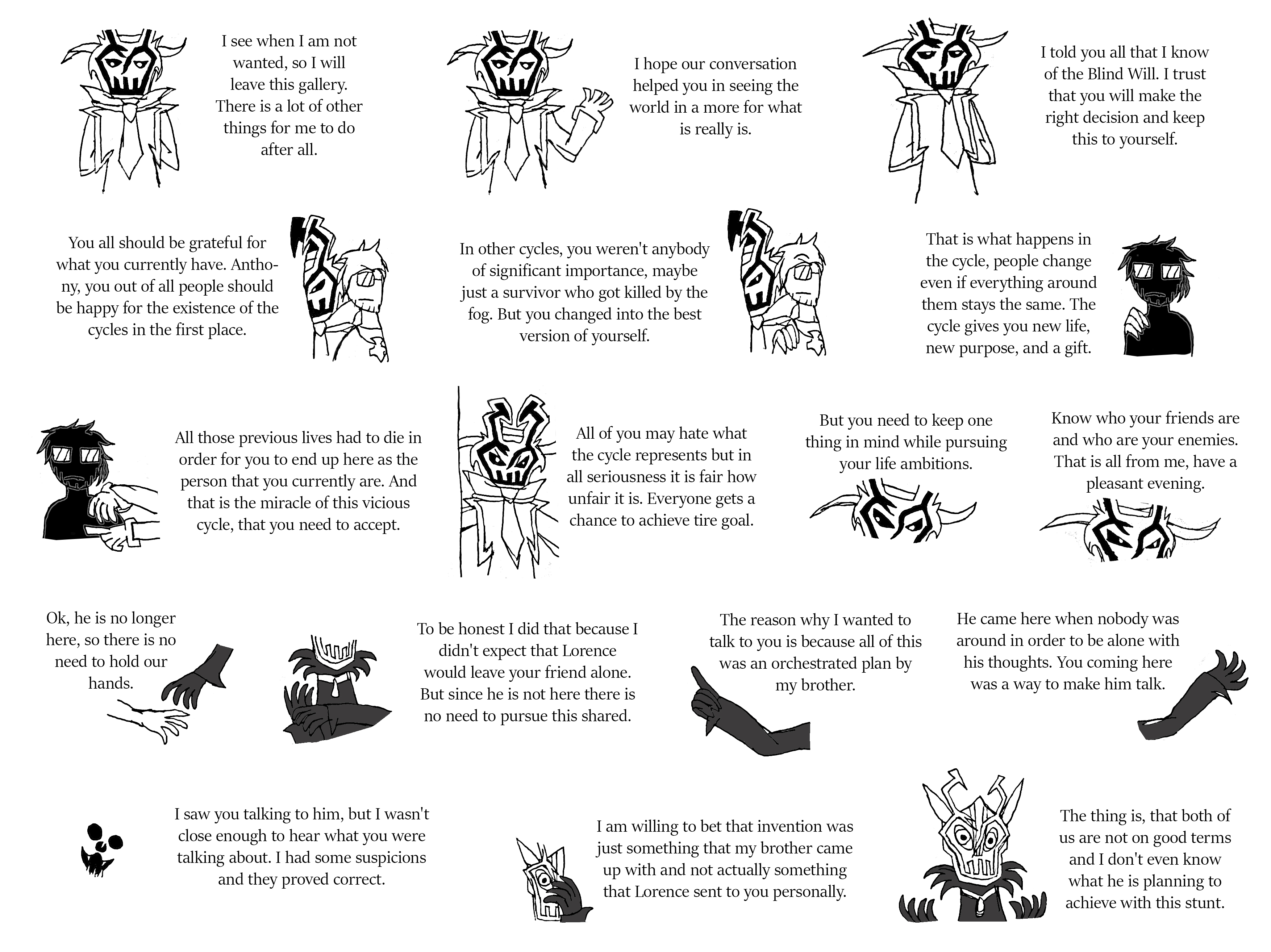 I see when I am not wanted, so I will leave this gallery. There is a lot of other things for me to do after all.

I hope our conversation helped you in seeing the world in a more for what is really is.

I told you all that I know of the Blind Will. I trust that you will make the right decision and keep this to yourself.

You all should be grateful for what you currently have. Anthony, you out of all people should be happy for the existence of the cycles in the first place.

In other cycles, you weren't anybody of significant importance, maybe just a survivor who got killed by the fog. But you changed into the best version of yourself.

That is what happens in the cycle, people change even if everything around them stays the same. The cycle gives you new life, new purpose, and a gift.

All those previous lives had to die in order for you to end up here as the person that you currently are. And that is the miracle of this vicious cycle, that you need to accept.

All of you may hate what the cycle represents but in all seriousness it is fair how unfair it is. Everyone gets a chance to achieve tire goal.

But you need to keep one thing in mind while pursuing your life ambitions.

Know who your friends are and who are your enemies. That is all from me, have a pleasant evening.

Ok, he is no longer here, so there is no need to hold our hands.

To be honest I did that because I didn't expect that Lorence would leave your friend alone. But since he is not here there is no need to pursue this shared.

The reason why I wanted to talk to you is because all of this was an orchestrated plan by my brother.

He came here when nobody was around in order to be alone with his thoughts. You coming here was a way to make him talk.

I saw you talking to him, but I wasn't close enough to hear what you were talking about. I had some suspicions and they proved correct.

I am willing to bet that invention was just something that my brother came up with and not actually something that Lorence sent to you personally.

The thing is, that both of us are not on good terms and I don't even know what he is planning to achieve with this stunt.