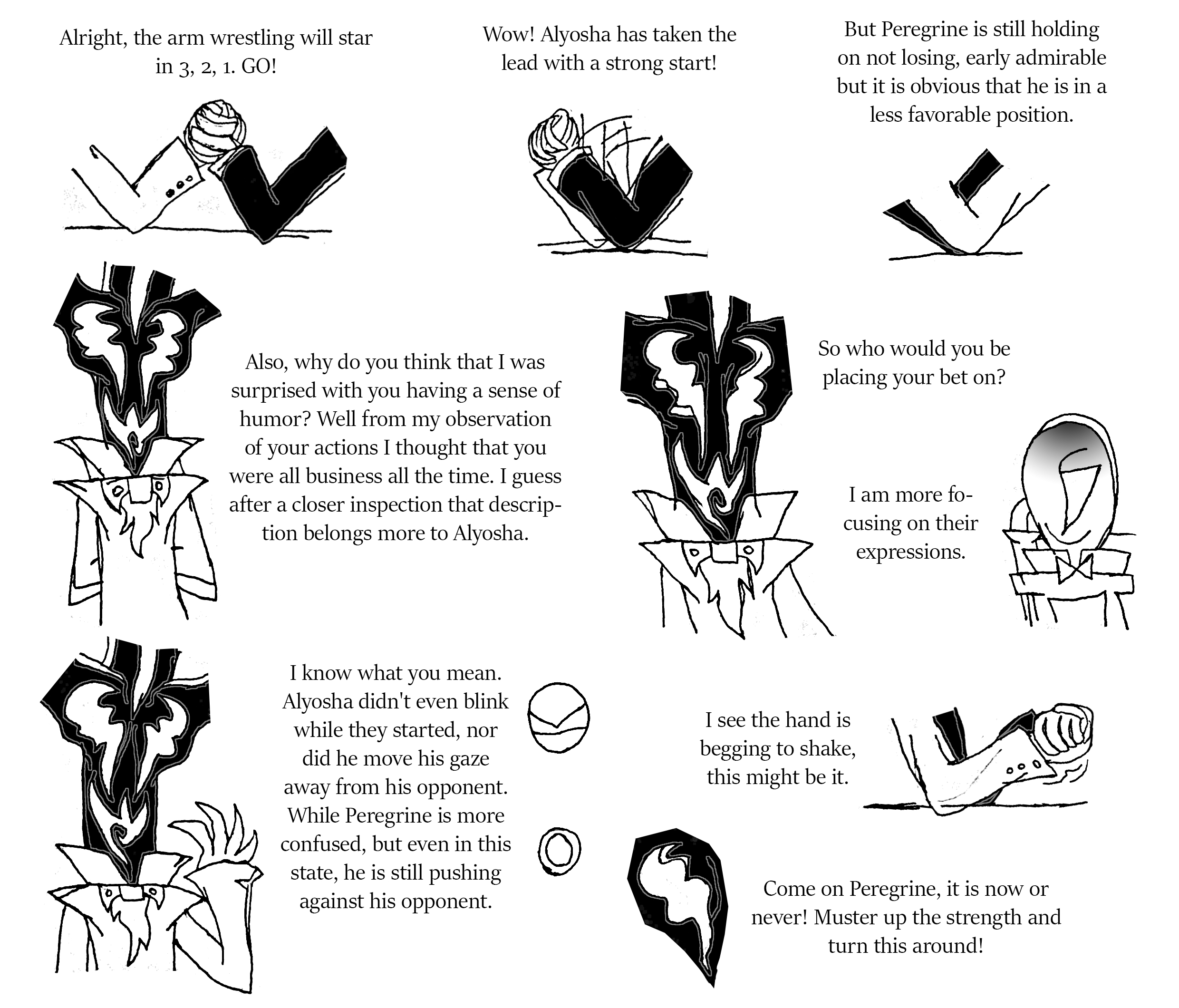 Alright, the arm wrestling will star in 3, 2, 1. GO!

Wow! Alyosha has taken the lead with a strong start!

But Peregrine is still holding on not losing, early admirable but it is obvious that he is in a less favorable position.

Also, why do you think that I was surprised with you having a sense of humor? Well from my observation of your actions I thought that you were all business all the time. I guess after a closer inspection that description belongs more to Alyosha.

So who would you be placing your bet on?

I am more focusing on their expressions.

I know what you mean. Alyosha didn't even blink while they started, nor did he move his gaze away from his opponent. While Peregrine is more confused, but even in this state, he is still pushing against his opponent.

I see the hand is begging to shake, this might be it.

Come on Peregrine, it is now or never! Muster up the strength and turn this around!