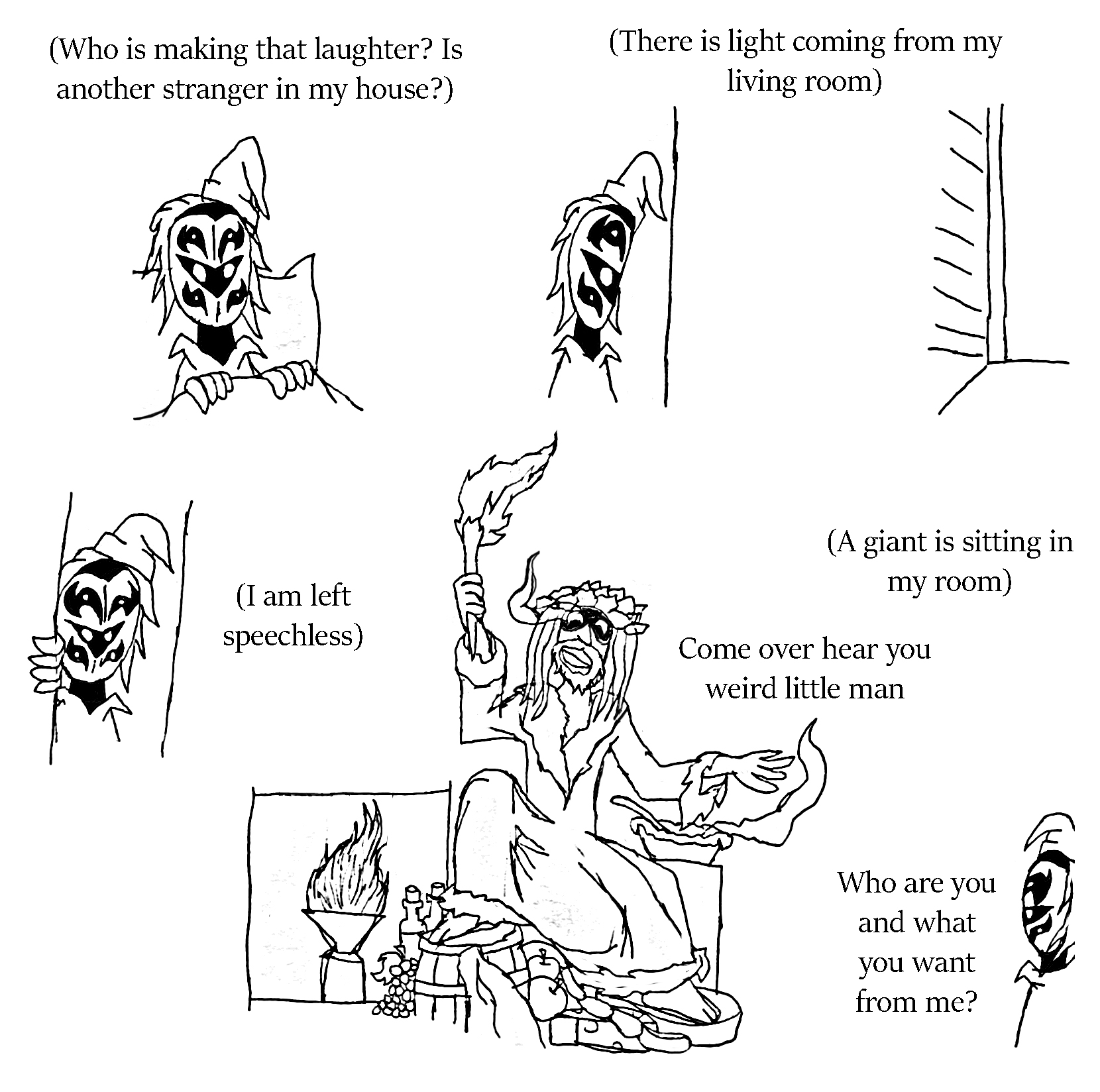 (Who is making that laughter? Is another stranger in my house?)

(There is light coming from my living room)

(I am left speechless)

(A giant is sitting in my room)

Come over hear you weird little man

Who are you and what you want from me?