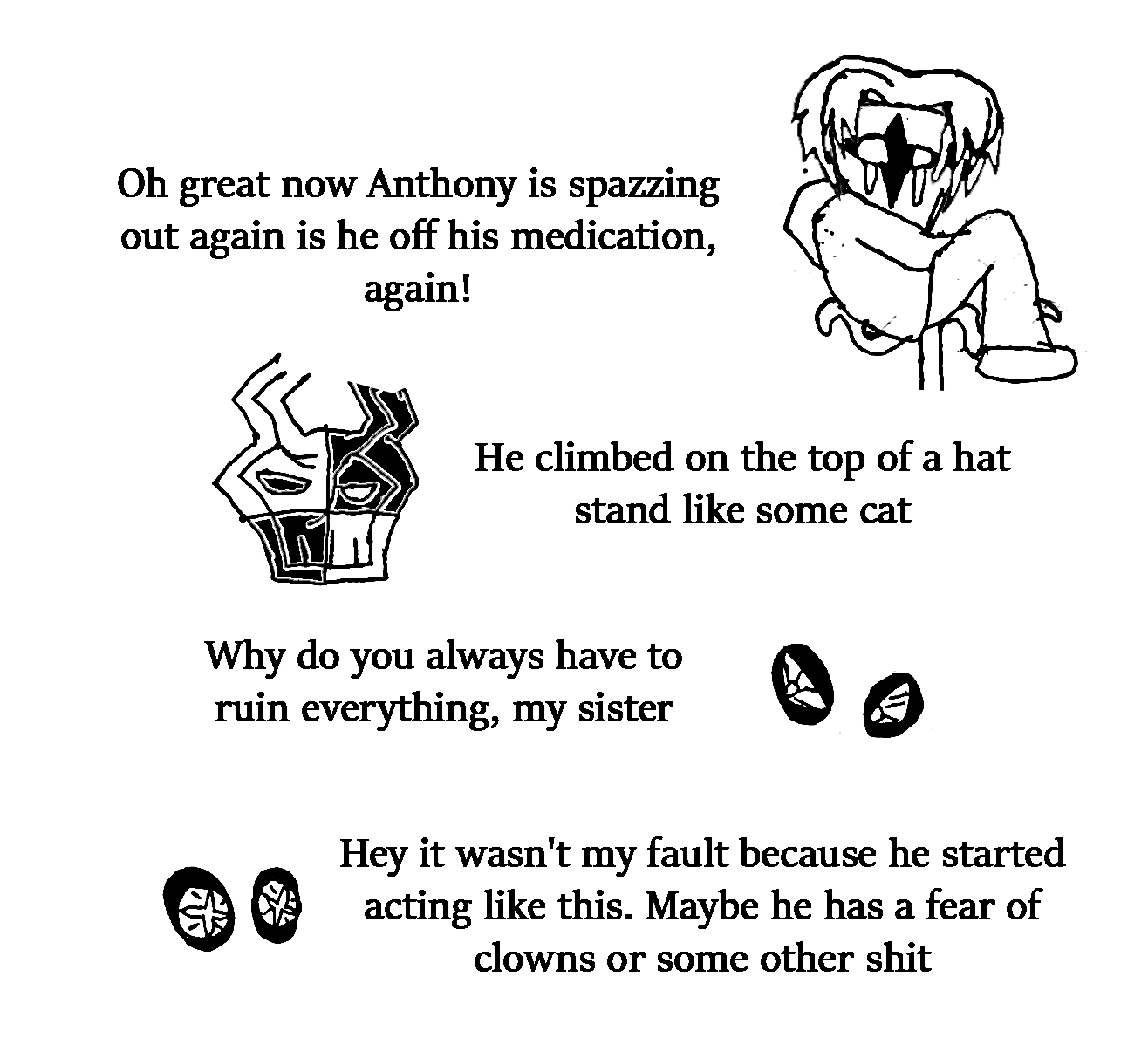 Oh great now Anthony is spazzing out again is he off his medication, again!

He climbed on the top of a hat stand like some cat

Why do you always have to ruin everything, my sister

Hey it wasn't my fault because he started acting like this. Maybe he has a fear of clowns or some other shit