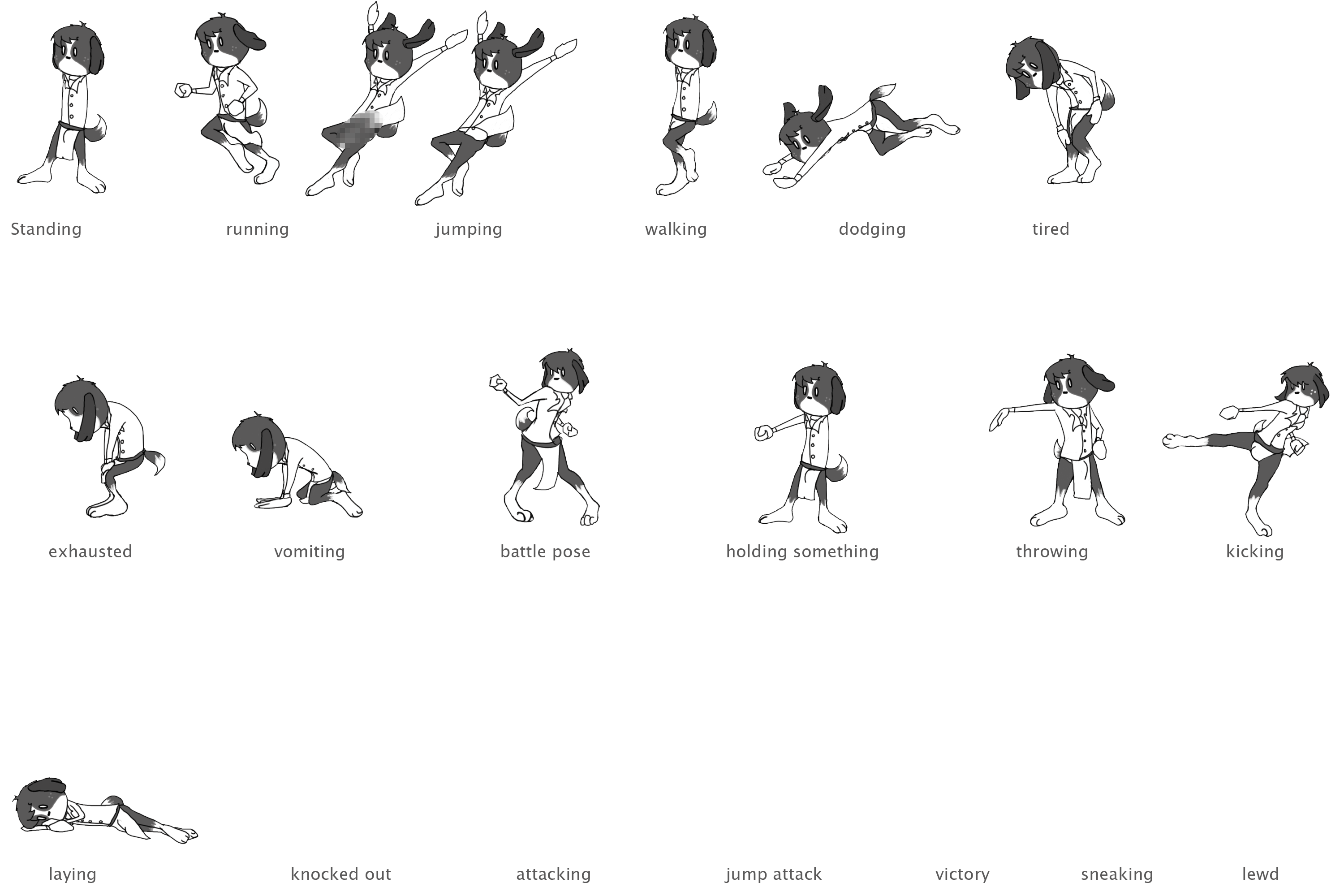 Standing running jumping walking dodging tired

exhausted vomiting battle pose holding something throwing kicking

laying knocked out attacking jump attack victory sneaking lewd